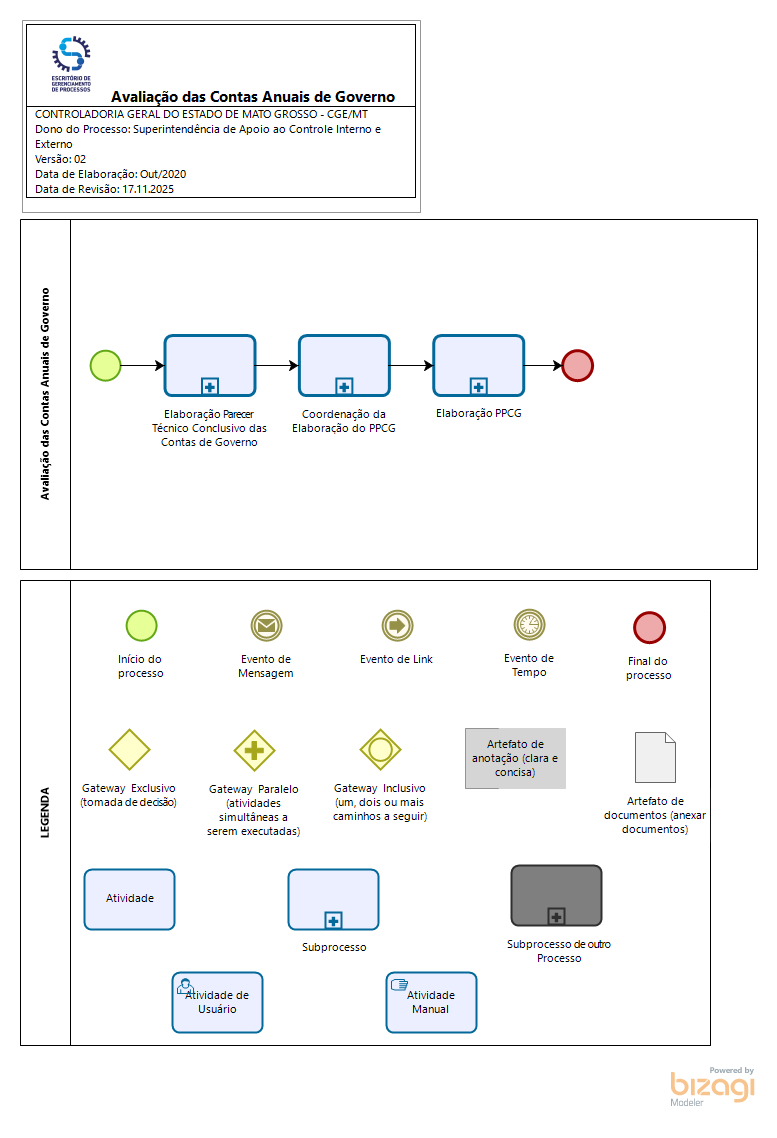 ESCRITÓRIO DE GERENCIAMENTO DE PROCESSOS

Avaliação das Contas Anuais de Governo

CONTROLADORIA GERAL DO ESTADO DE MATO GROSSO - CGE/MT
Dono do Processo: Superintendência de Apoio ao Controle Interno e Externo
Versão: 02
Data de Elaboração: Out/2020
Data de Revisão: 17.11.2025

Avaliação das Contas Anuais de Governo

Elaboração Parecer Técnico Conclusivo das Contas de Governo

Coordenação da Elaboração do PPCG

Elaboração PPCG

LEGENDA

Início do processo

Evento de Mensagem

Evento de Link

Evento de Tempo

Final do processo

Gateway Exclusivo (tomada de decisão)

Gateway Paralelo (atividades simultâneas a serem executadas)

Gateway Inclusivo (um, dois ou mais caminhos a seguir)

Artefato de anotação (clara e concisa)

Artefato de documentos (anexar documentos)

Atividade

Subprocesso

Subprocesso de outro Processo

Atividade de Usuário

Atividade Manual

Powered by
bizagi
Modeler